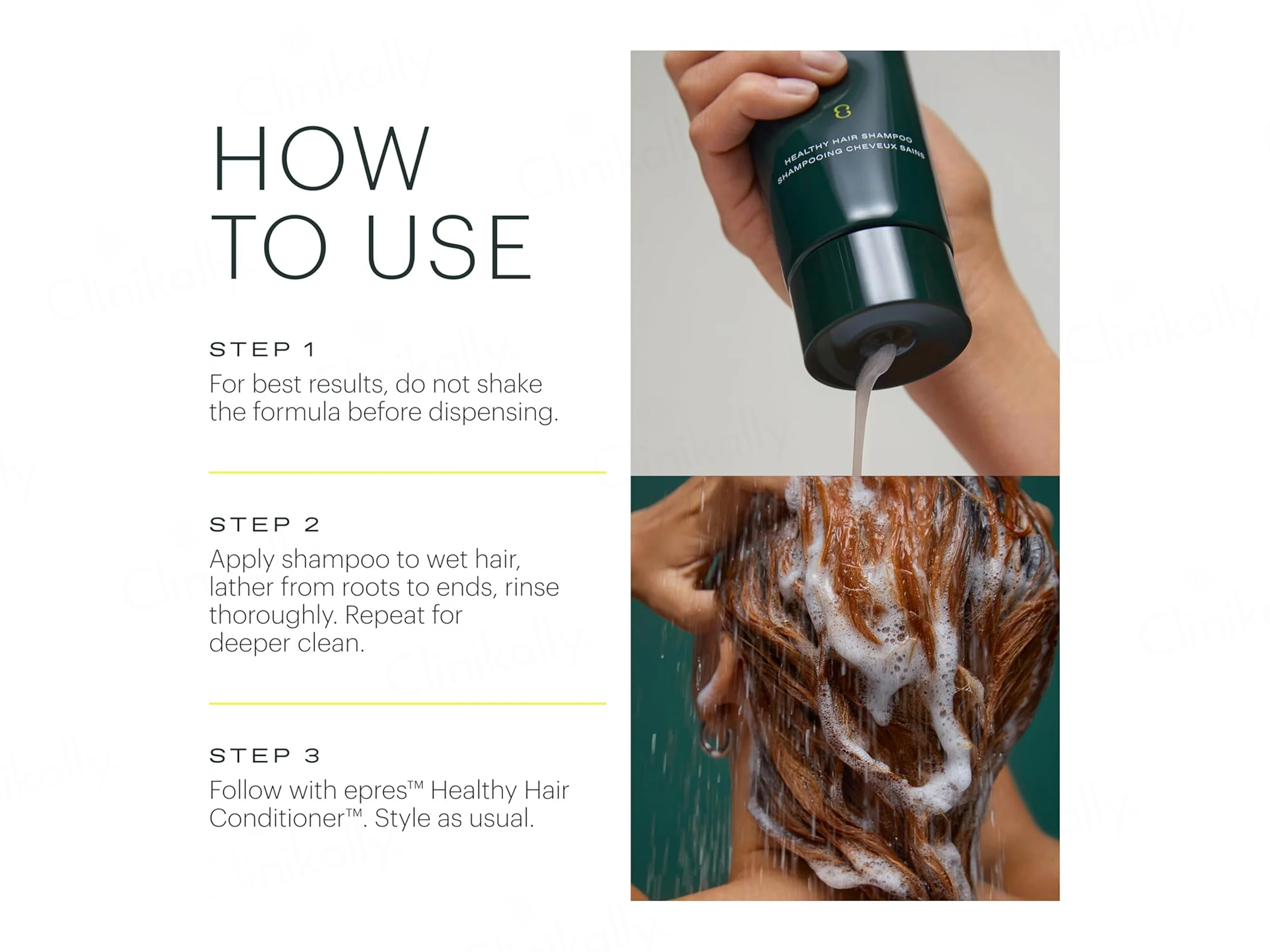 HOW TO USE

STEP 1
For best results, do not shake the formula before dispensing.

STEP 2
Apply shampoo to wet hair, lather from roots to ends, rinse thoroughly. Repeat for deeper clean.

STEP 3
Follow with epres™ Healthy Hair Conditioner™. Style as usual.

HEALTHY HAIR SHAMPOO
SHAMPOOING CHEVEUX SAINS

Clinikally