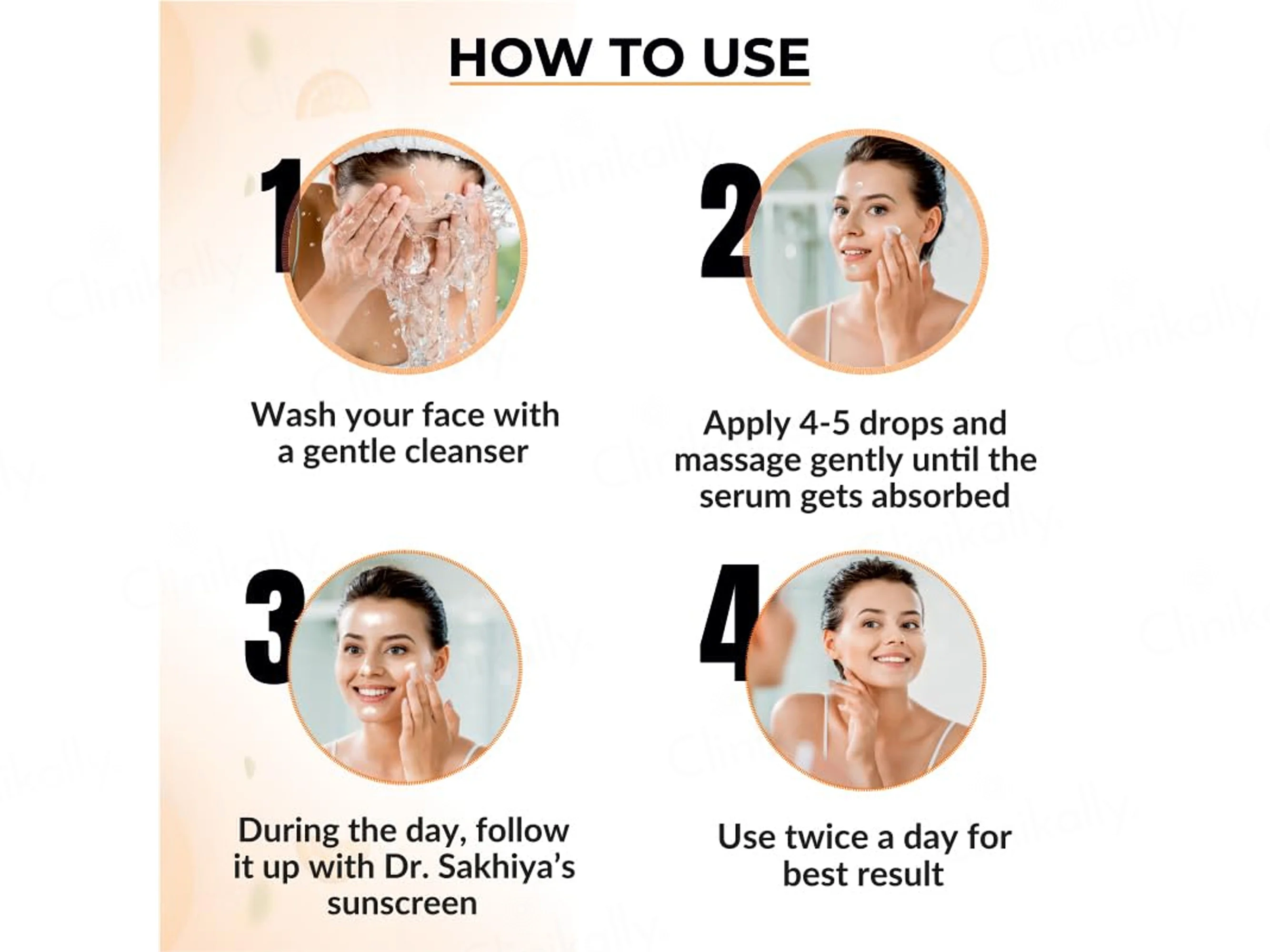 HOW TO USE

1

Wash your face with a gentle cleanser

2

Apply 4-5 drops and massage gently until the serum gets absorbed

3

During the day, follow it up with Dr. Sakhiya's sunscreen

4

Use twice a day for best result

Clinikally