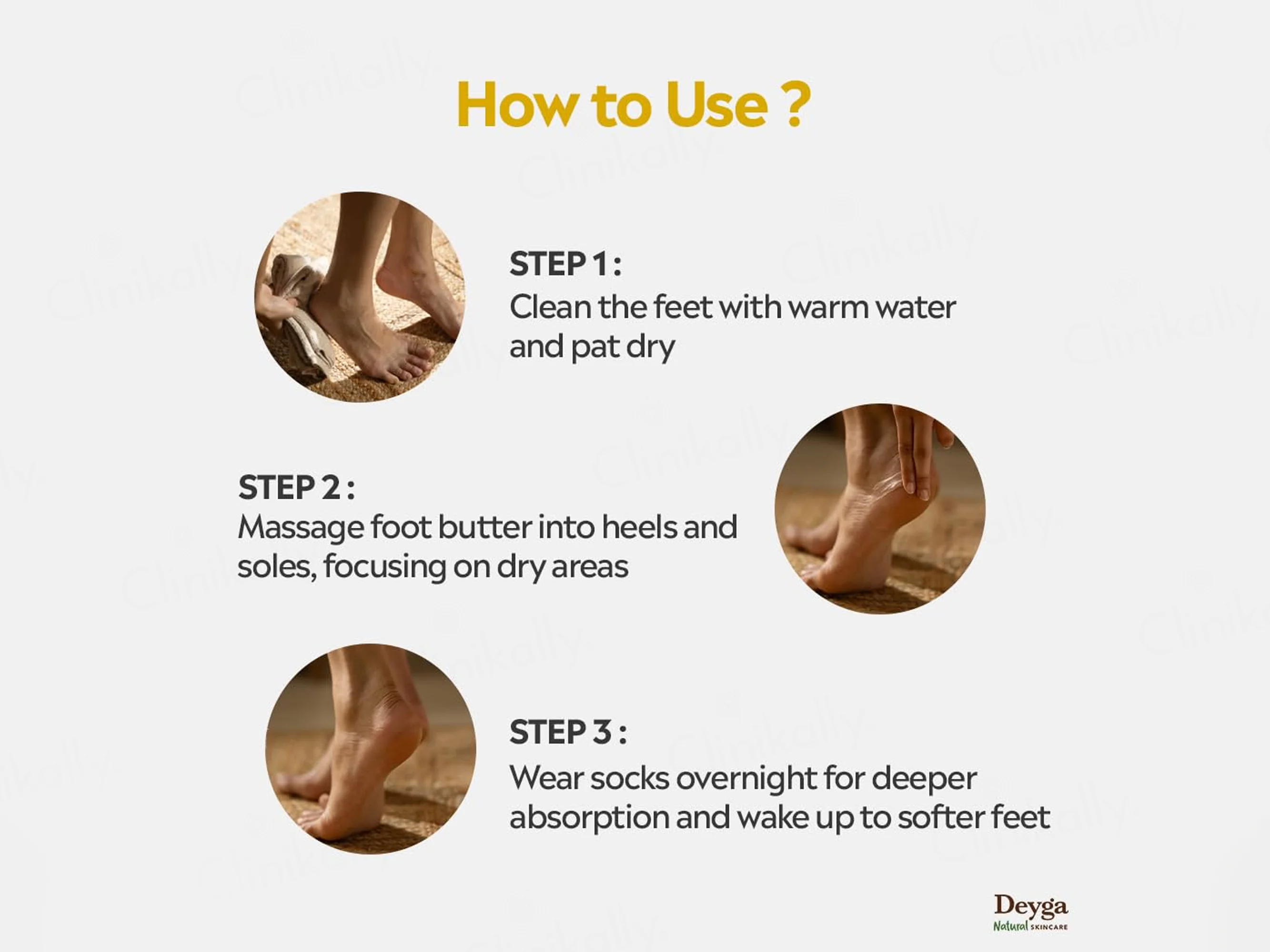 How to Use ?

STEP 1 :
Clean the feet with warm water and pat dry

STEP 2 :
Massage foot butter into heels and soles, focusing on dry areas

STEP 3 :
Wear socks overnight for deeper absorption and wake up to softer feet

Deyga
Natural SKINCARE

Clinikally