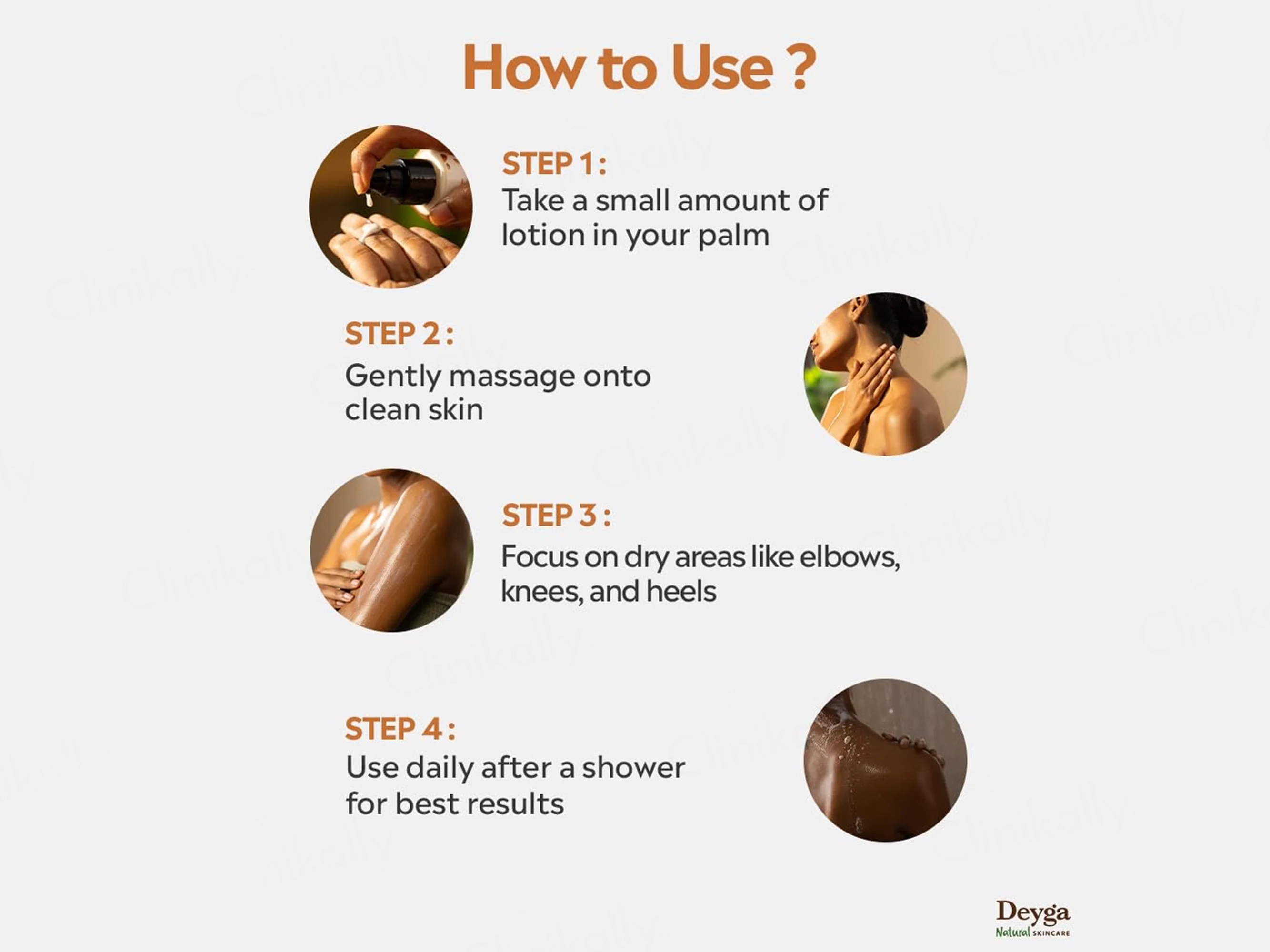 How to Use ?

STEP 1 :
Take a small amount of lotion in your palm

STEP 2 :
Gently massage onto clean skin

STEP 3 :
Focus on dry areas like elbows, knees, and heels

STEP 4 :
Use daily after a shower for best results

Deyga
Natural SKINCARE

Clinikally